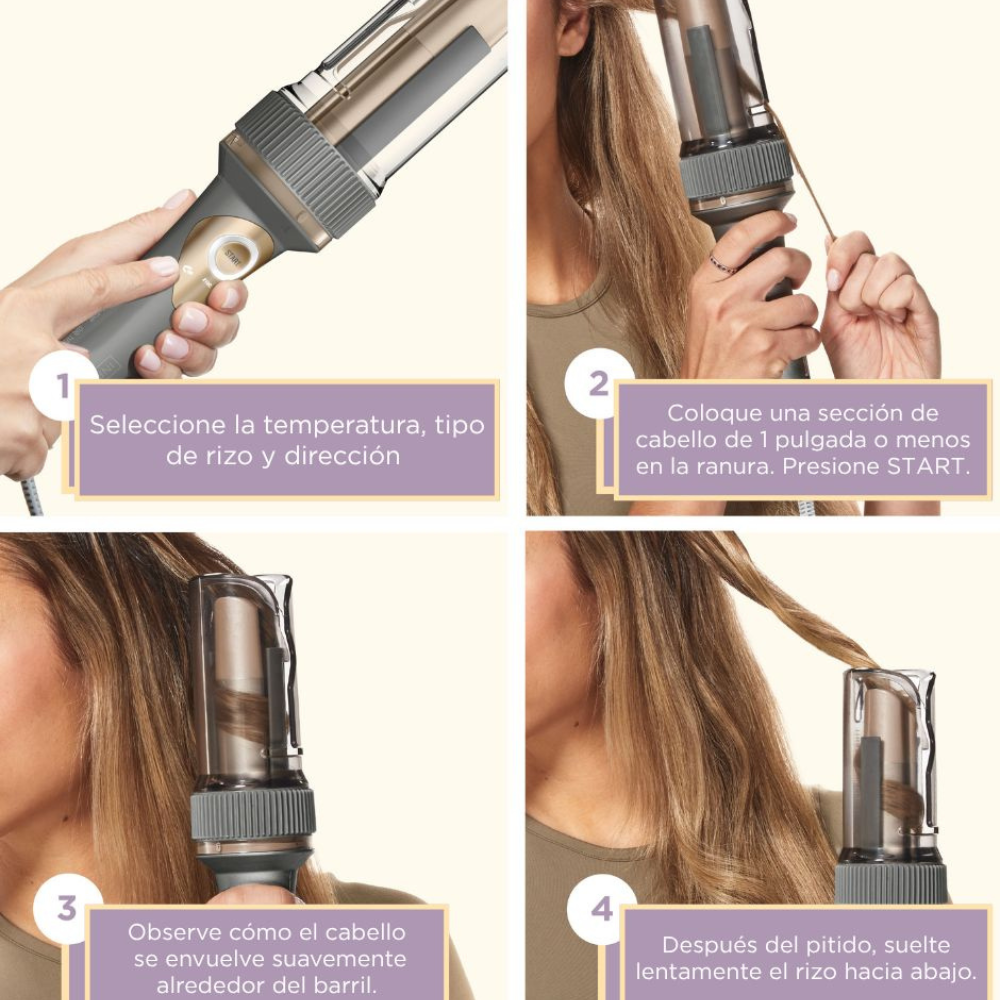 START

1
Seleccione la temperatura, tipo de rizo y dirección

2
Coloque una sección de cabello de 1 pulgada o menos en la ranura. Presione START.

3
Observe cómo el cabello se envuelve suavemente alrededor del barril.

4
Después del pitido, suelte lentamente el rizo hacia abajo.